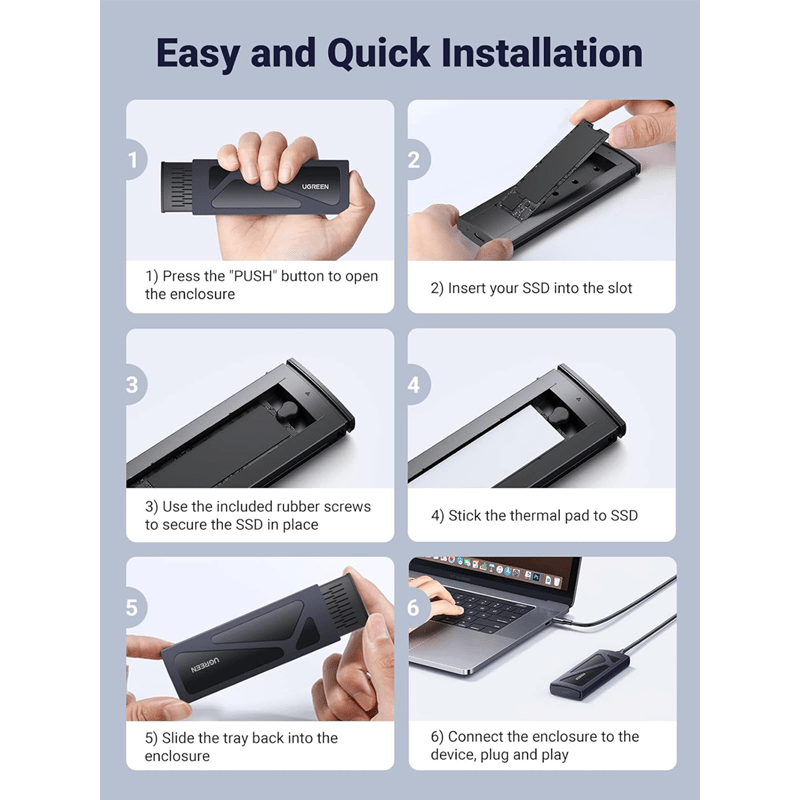 Easy and Quick Installation

1

UGREEN

1) Press the "PUSH" button to open the enclosure

2

2) Insert your SSD into the slot

3

3) Use the included rubber screws to secure the SSD in place

4

4) Stick the thermal pad to SSD

5

UGREEN

5) Slide the tray back into the enclosure

6

6) Connect the enclosure to the device, plug and play