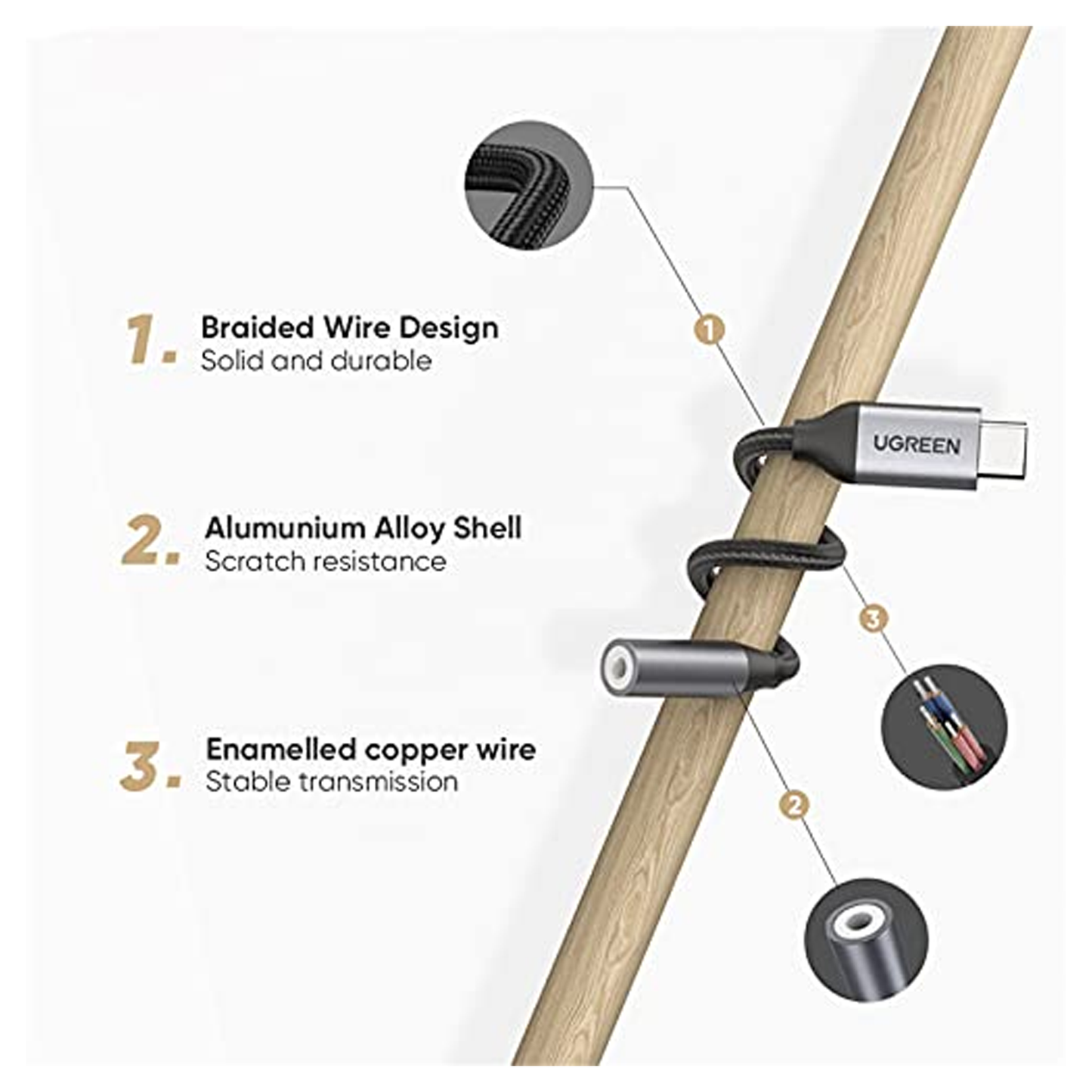 1. Braided Wire Design
Solid and durable

2. Alumunium Alloy Shell
Scratch resistance

3. Enamelled copper wire
Stable transmission

1

UGREEN

3

2