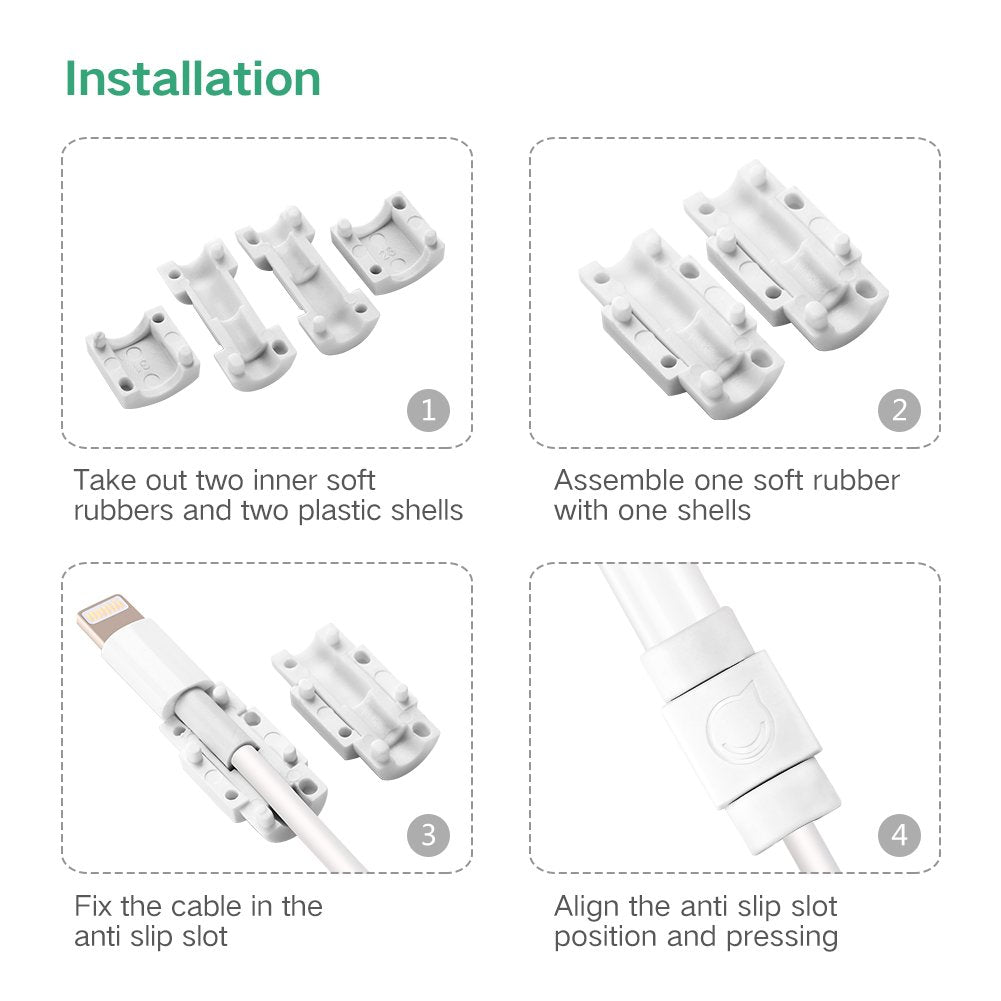 Installation

1

Take out two inner soft rubbers and two plastic shells

2

Assemble one soft rubber with one shells

3

Fix the cable in the anti slip slot

4

Align the anti slip slot position and pressing