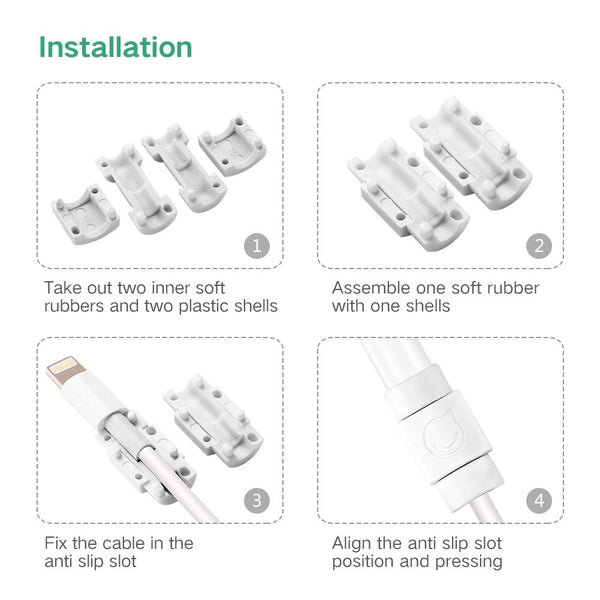 Installation

1

Take out two inner soft rubbers and two plastic shells

2

Assemble one soft rubber with one shells

3

Fix the cable in the anti slip slot

4

Align the anti slip slot position and pressing