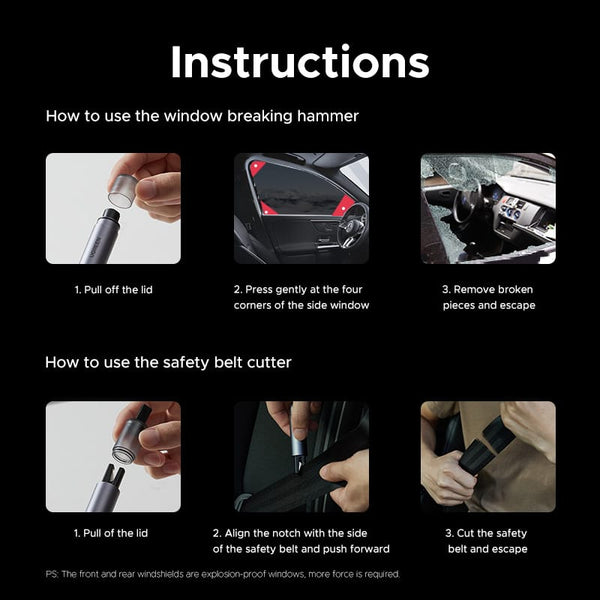 Instructions

How to use the window breaking hammer

UGREEN

1. Pull off the lid

2. Press gently at the four corners of the side window

3. Remove broken pieces and escape

How to use the safety belt cutter

1. Pull of the lid

2. Align the notch with the side of the safety belt and push forward

3. Cut the safety belt and escape

PS: The front and rear windshields are explosion-proof windows, more force is required.